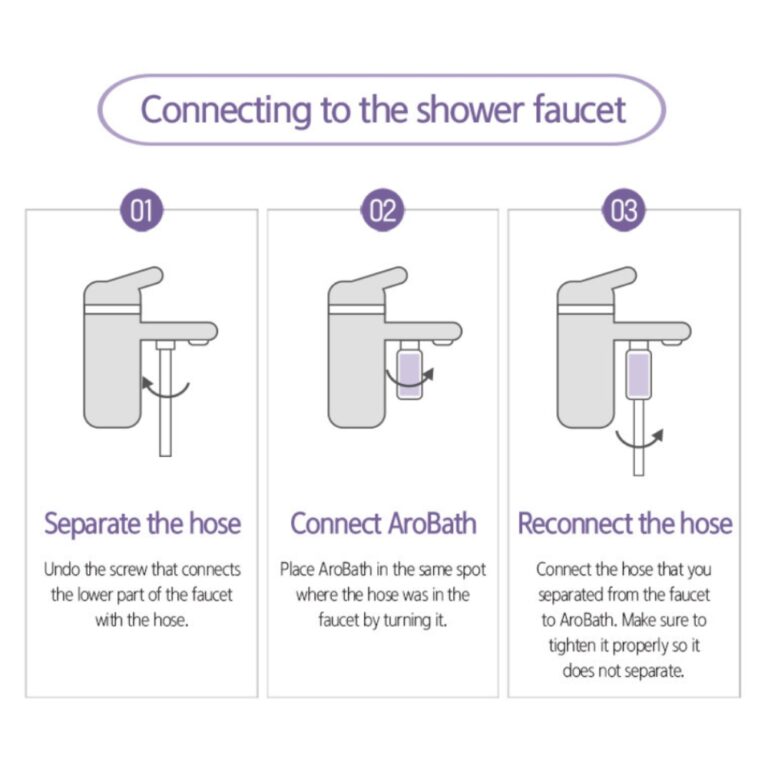 Connecting to the shower faucet

01

Separate the hose

Undo the screw that connects the lower part of the faucet with the hose.

02

Connect AroBath

Place AroBath in the same spot where the hose was in the faucet by turning it.

03

Reconnect the hose

Connect the hose that you separated from the faucet to AroBath. Make sure to tighten it properly so it does not separate.